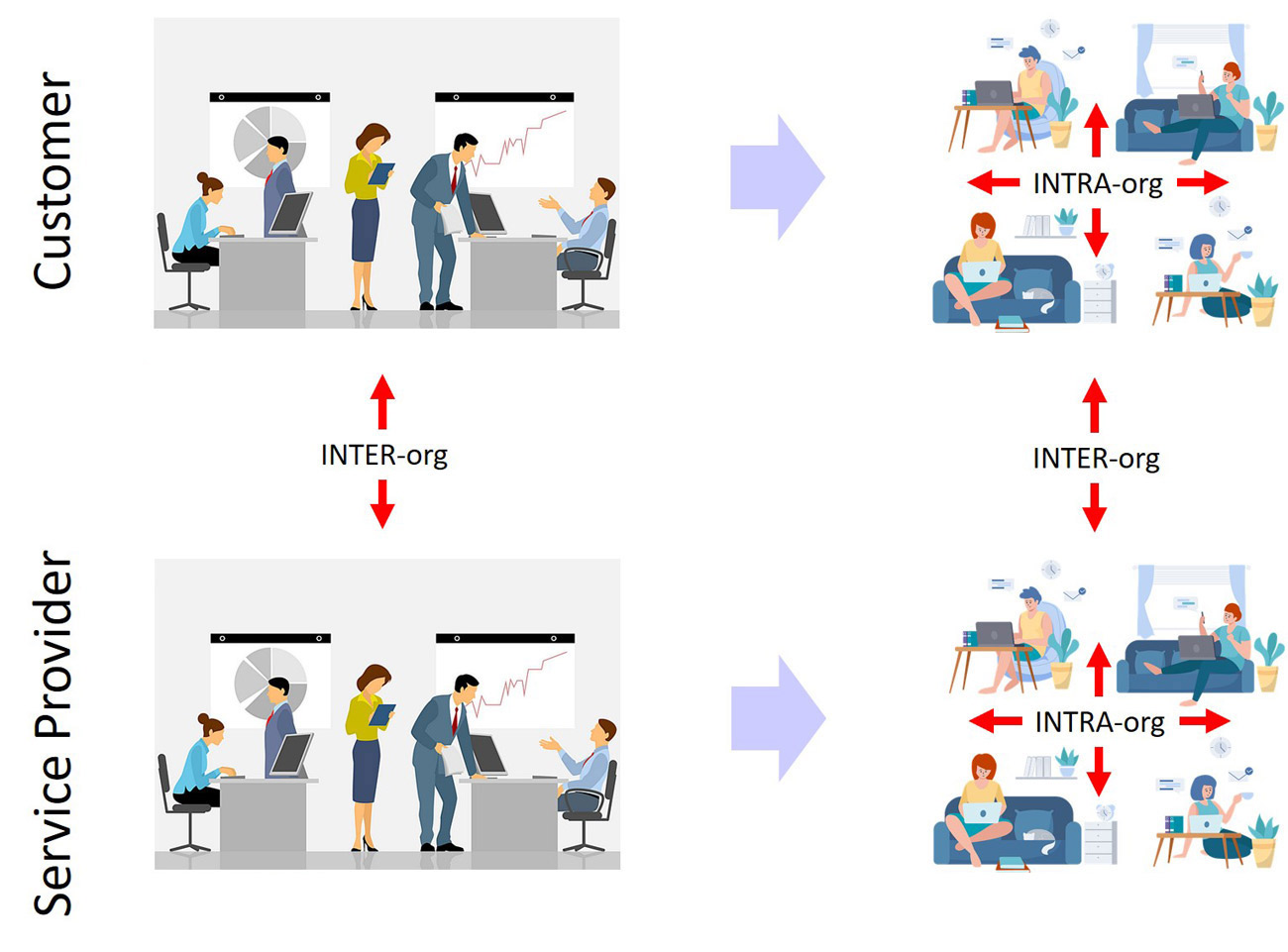 Customer

INTRA-org

INTER-org

INTER-org

Service Provider

INTRA-org